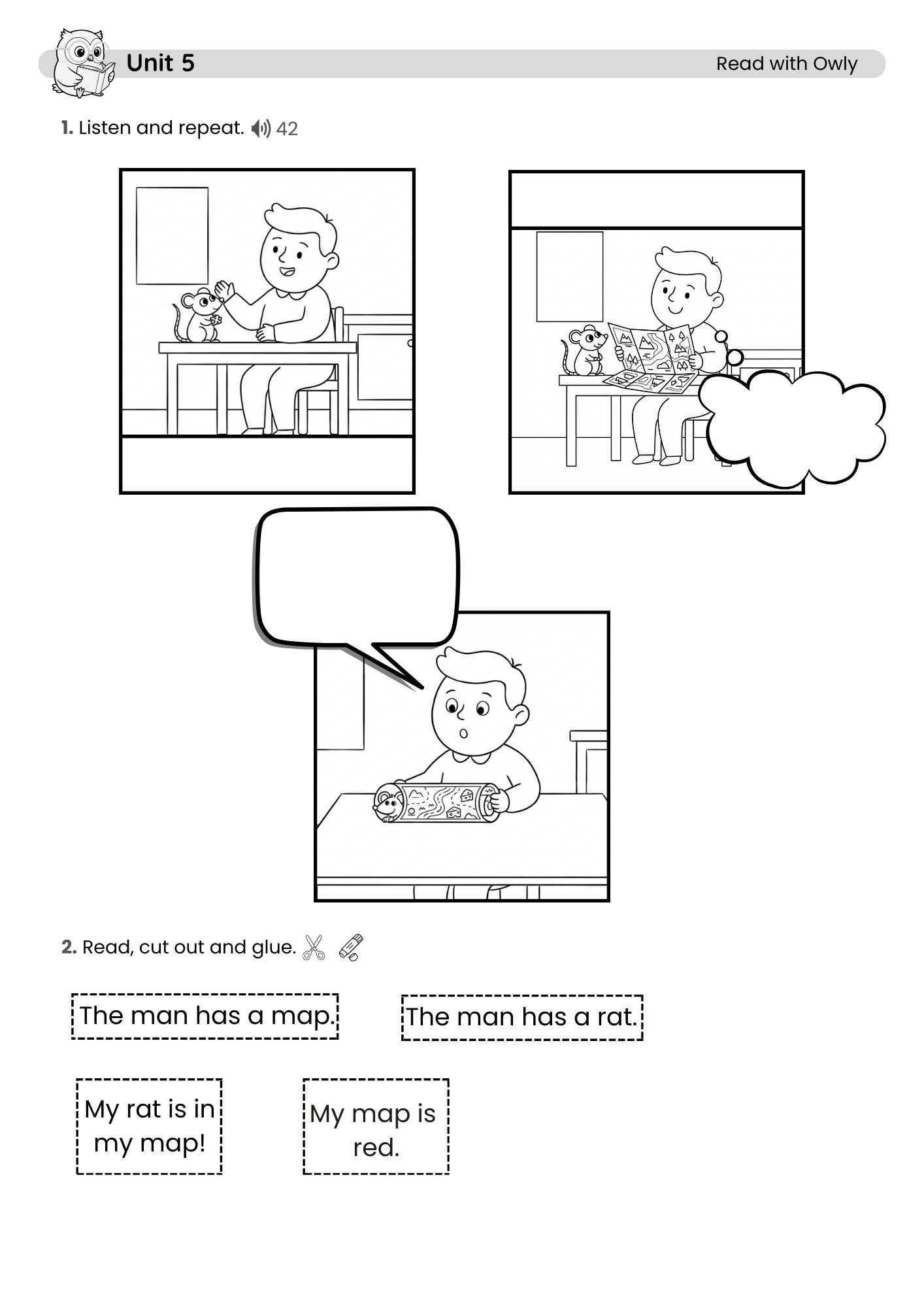 Unit 5

Read with Owly

1. Listen and repeat. 42

2. Read, cut out and glue.

The man has a map.

The man has a rat.

My rat is in my map!

My map is red.